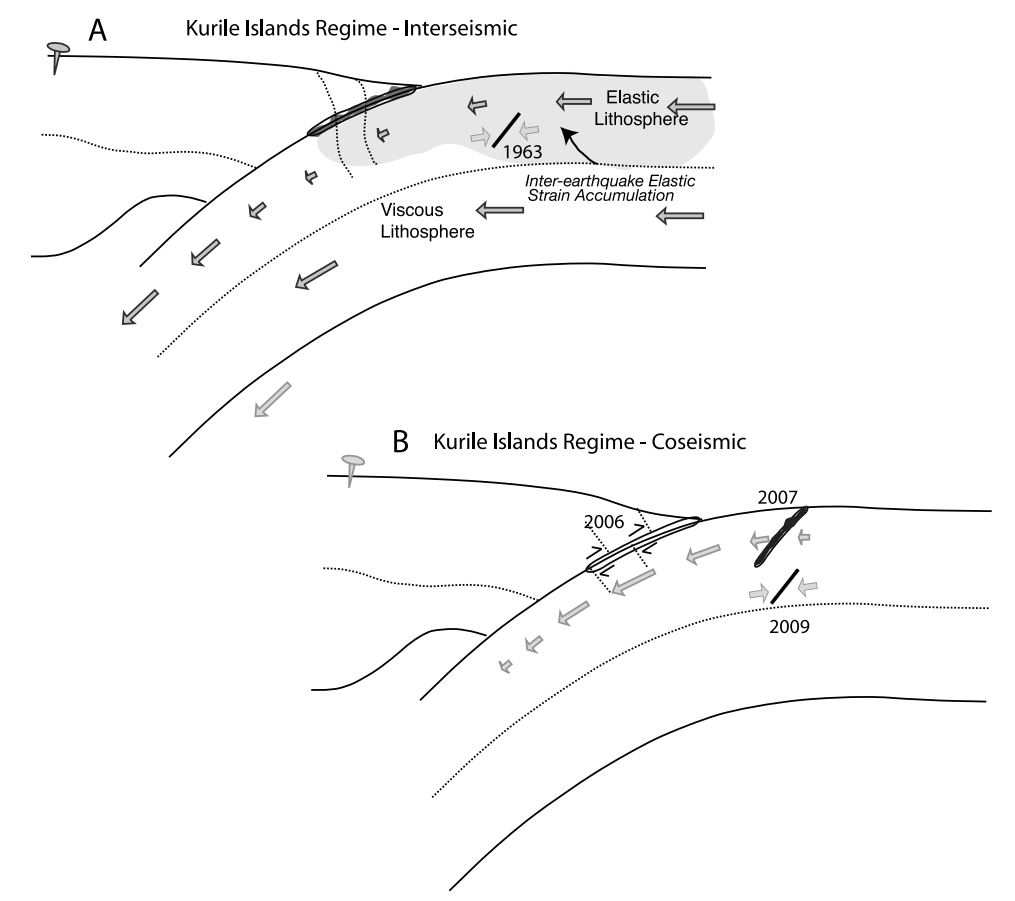 A Kurile Islands Regime - Interseismic

Elastic Lithosphere

1963

Inter-earthquake Elastic Strain Accumulation

Viscous Lithosphere

B Kurile Islands Regime - Coseismic

2006

2007

2009