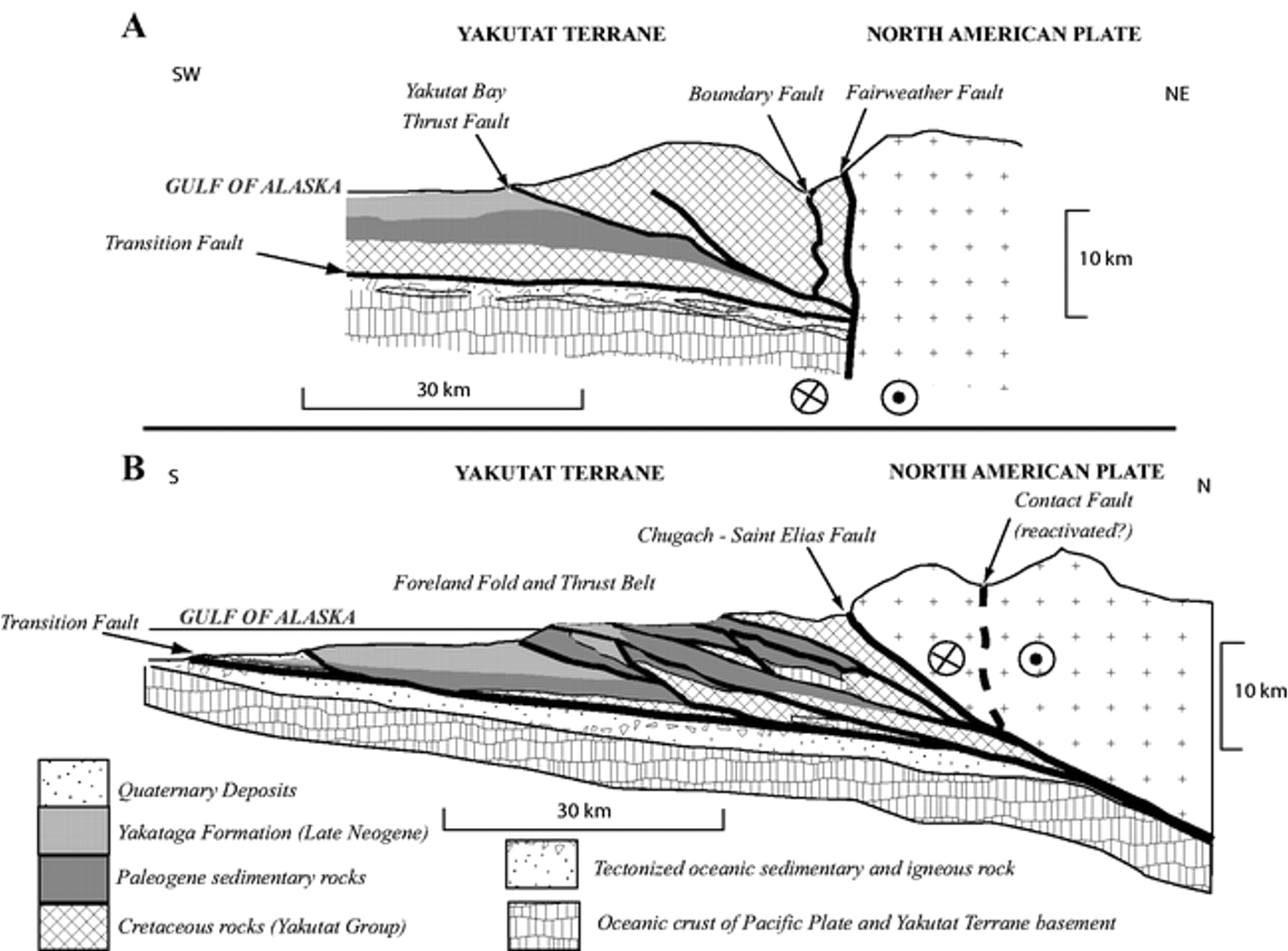 A

YAKUTAT TERRANE

NORTH AMERICAN PLATE

SW

NE

Yakutat Bay Thrust Fault

Boundary Fault

Fairweather Fault

GULF OF ALASKA

Transition Fault

10 km

30 km

B

S

YAKUTAT TERRANE

NORTH AMERICAN PLATE

N

Contact Fault (reactivated?)

Chugach - Saint Elias Fault

Foreland Fold and Thrust Belt

Transition Fault

GULF OF ALASKA

10 km

30 km

Quaternary Deposits

Yakataga Formation (Late Neogene)

Paleogene sedimentary rocks

Cretaceous rocks (Yakutat Group)

Tectonized oceanic sedimentary and igneous rock

Oceanic crust of Pacific Plate and Yakutat Terrane basement