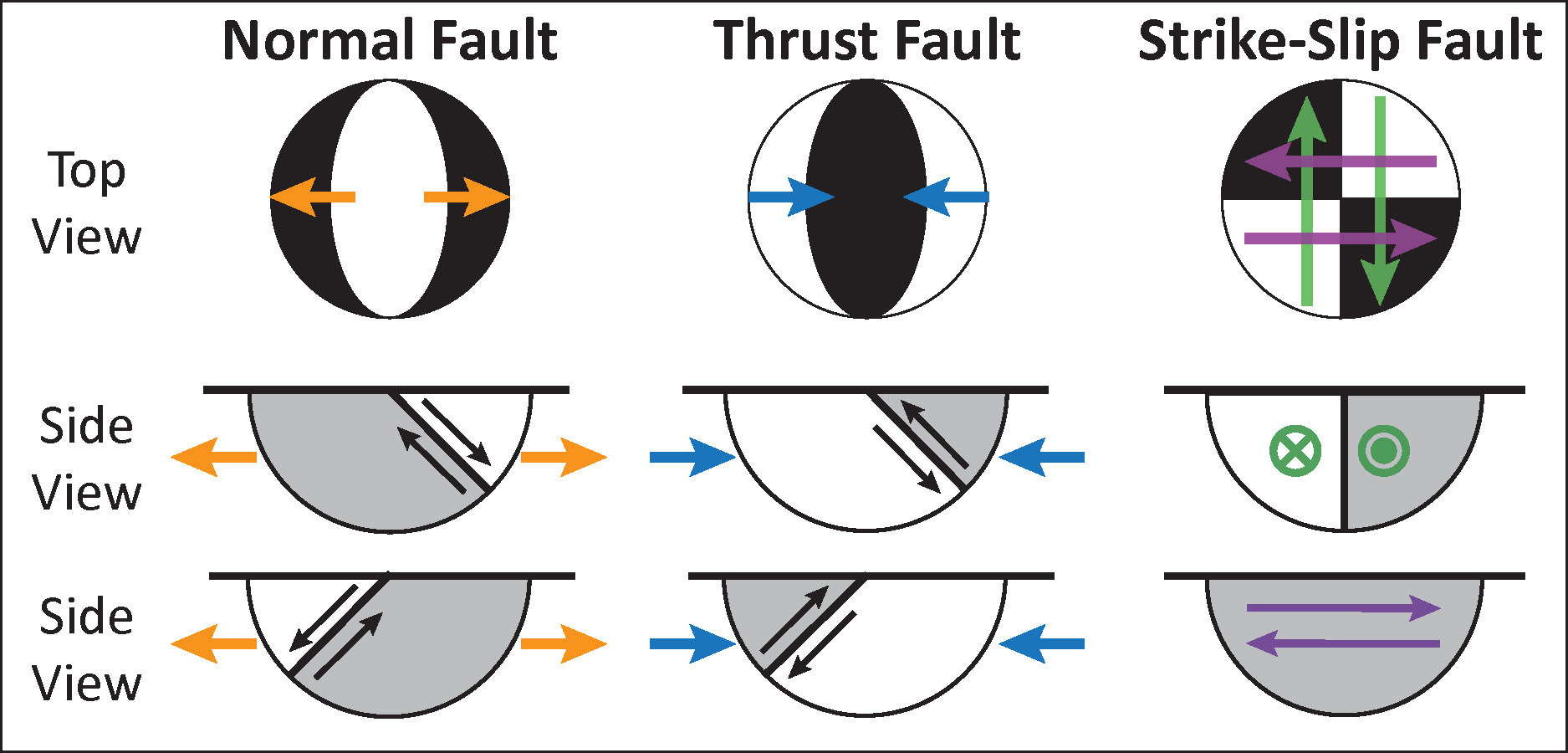 Normal Fault

Thrust Fault

Strike-Slip Fault

Top View

Side View

Side View