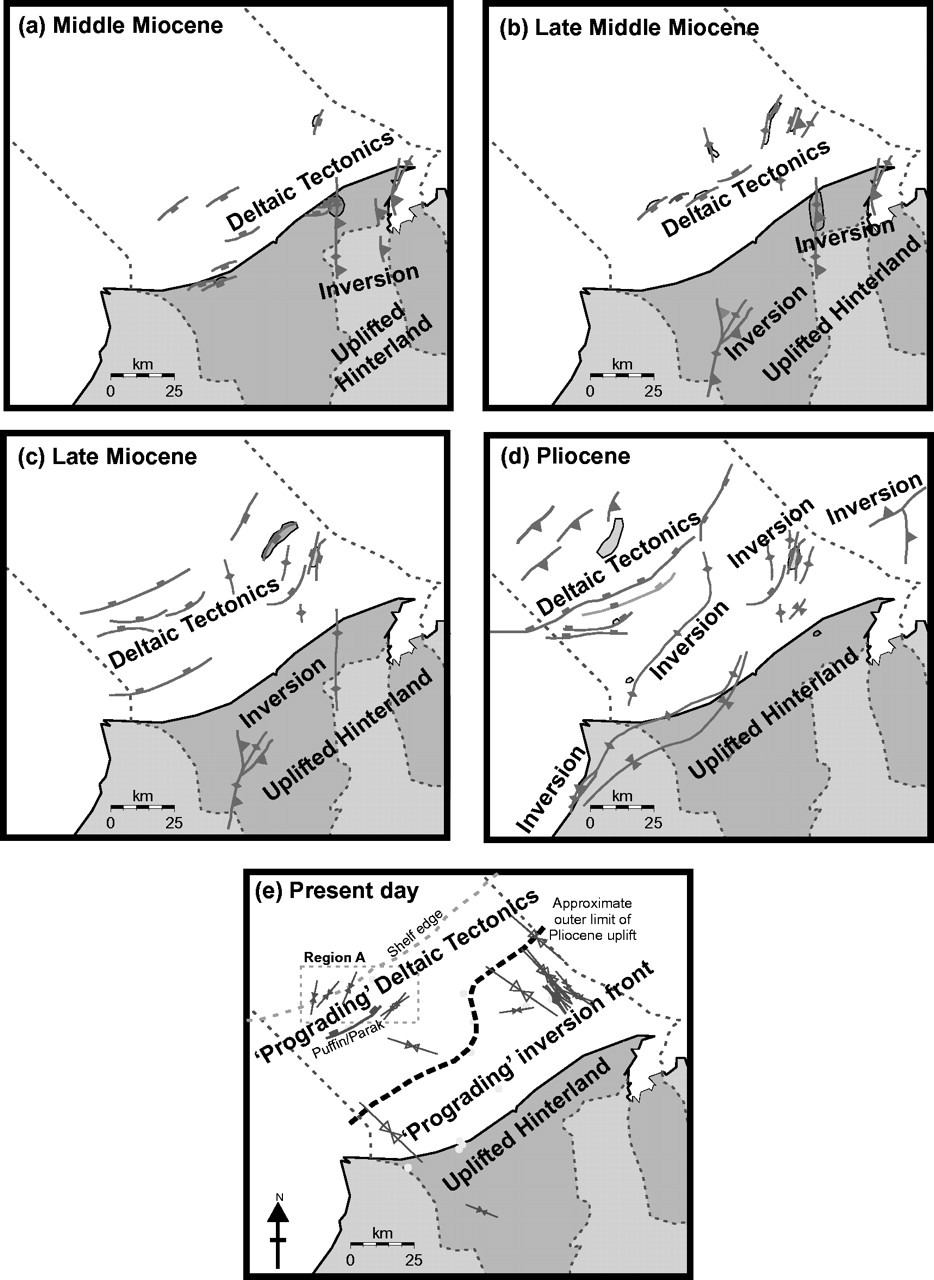 (a) Middle Miocene

Deltaic Tectonics

Inversion

Uplifted Hinterland

km
0 25

(b) Late Middle Miocene

Deltaic Tectonics

Inversion

Inversion

Uplifted Hinterland

km
0 25

(c) Late Miocene

Deltaic Tectonics

Inversion

Uplifted Hinterland

km
0 25

(d) Pliocene

Deltaic Tectonics

Inversion

Inversion

Inversion

Uplifted Hinterland

Inversion

km
0 25

(e) Present day

Shelf edge

Approximate outer limit of Pliocene uplift

Region A

'Prograding' Deltaic Tectonics

Puffin/Parak

'Prograding' inversion front

Uplifted Hinterland

N

km
0 25